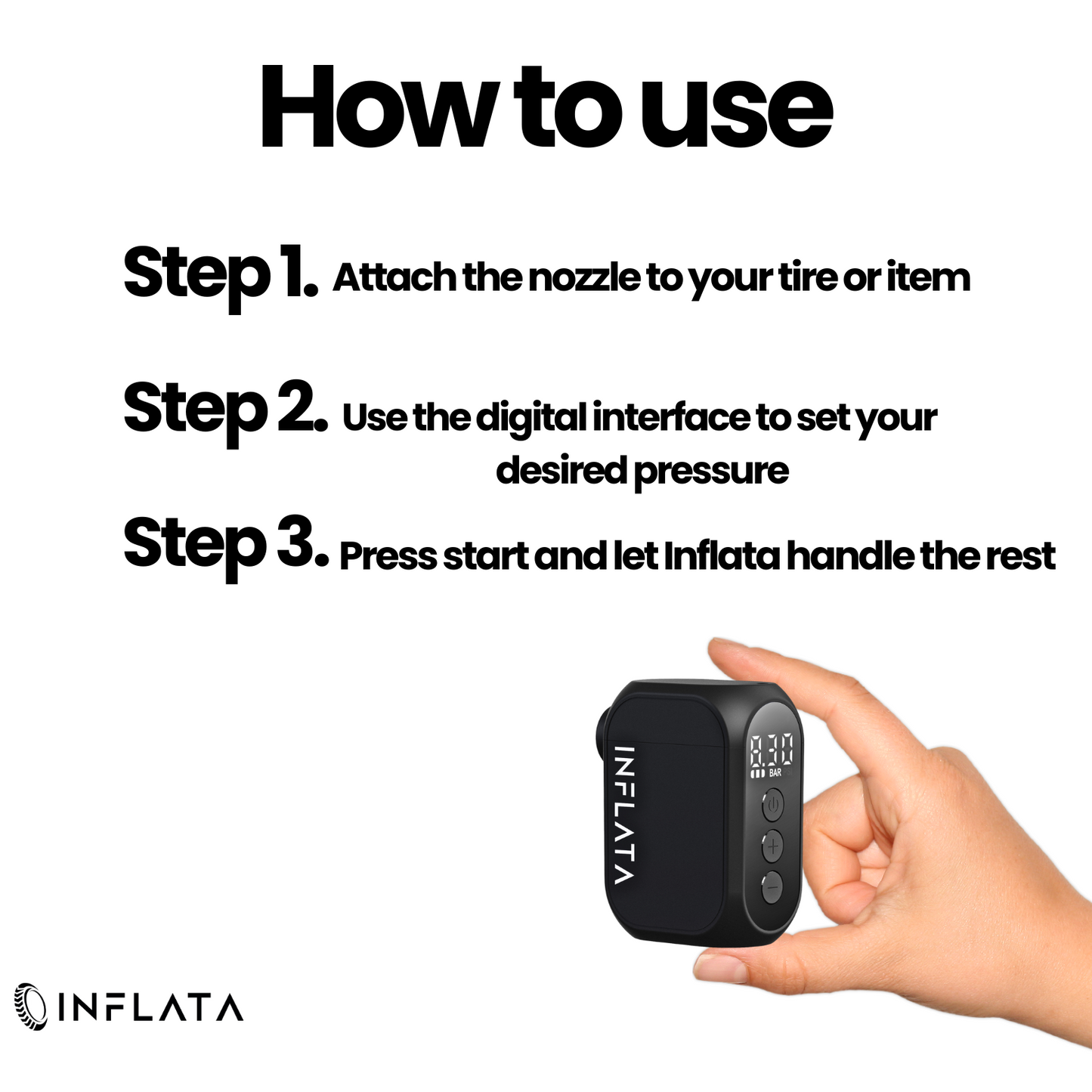 How to use

Step 1. Attach the nozzle to your tire or item

Step 2. Use the digital interface to set your desired pressure

Step 3. Press start and let Inflata handle the rest

INFLATA

8.8.8
BAR

INFLATA